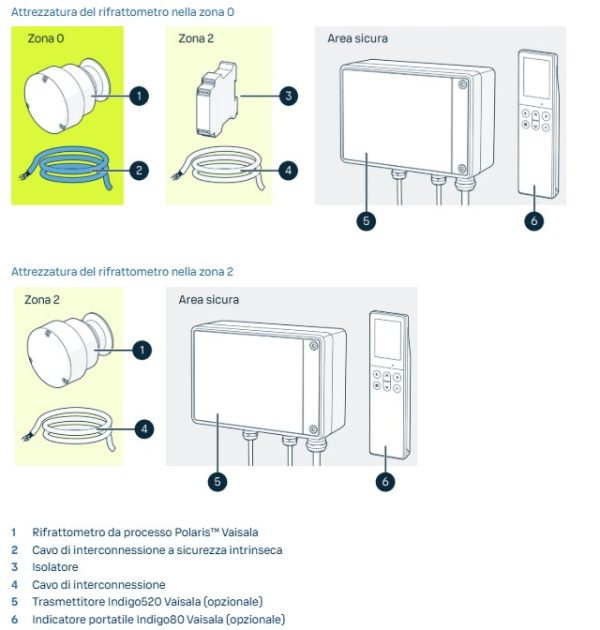 Attrezzatura del rifrattometro nella zona 0

Zona 0

1

2

Zona 2

3

4

Area sicura

5

6

Attrezzatura del rifrattometro nella zona 2

Zona 2

1

4

Area sicura

5

6

1 Rifrattometro da processo Polaris™ Vaisala
2 Cavo di interconnessione a sicurezza intrinseca
3 Isolatore
4 Cavo di interconnessione
5 Trasmettitore Indigo520 Vaisala (opzionale)
6 Indicatore portatile Indigo80 Vaisala (opzionale)