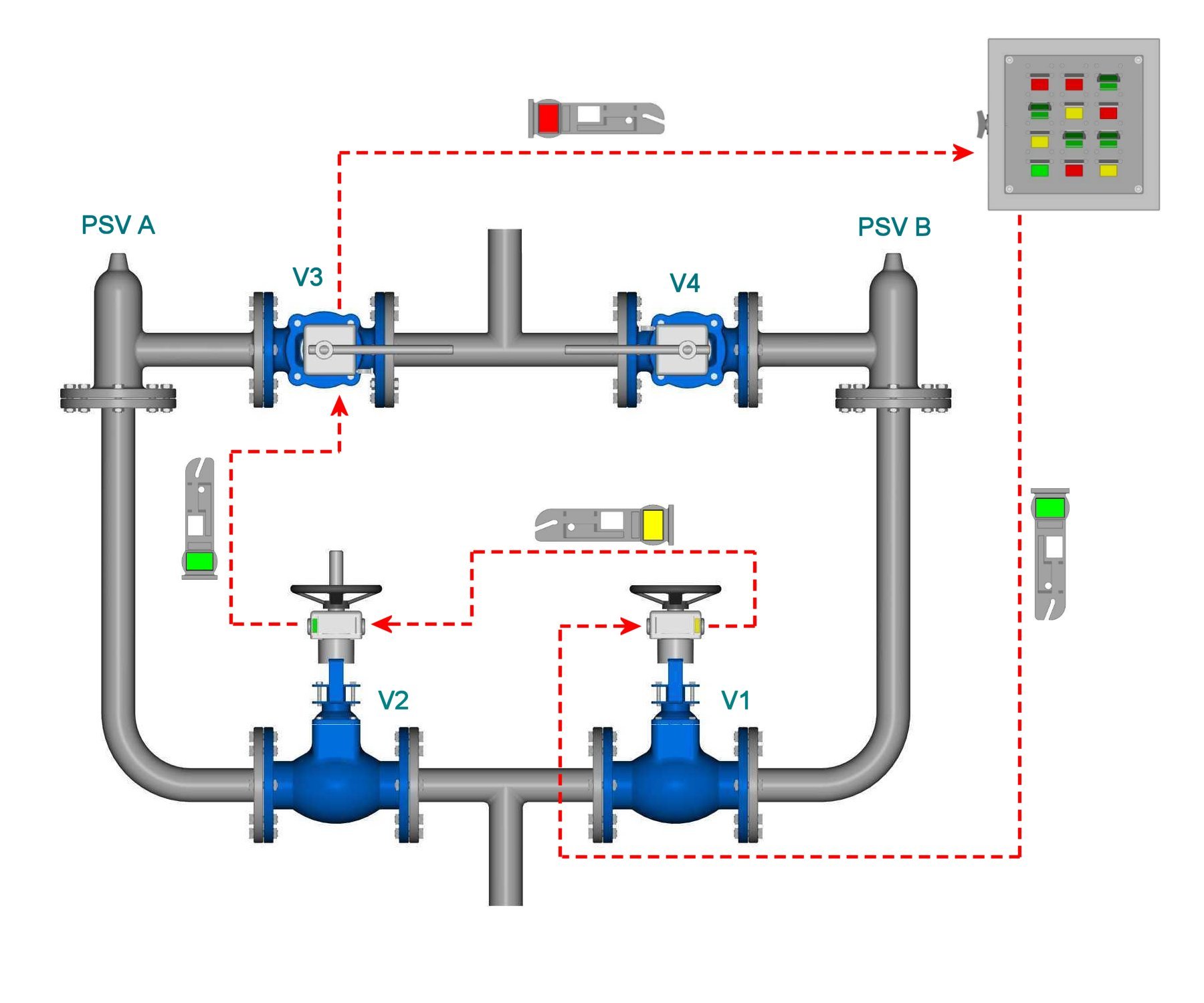 PSV A

PSV B

V3

V4

V2

V1